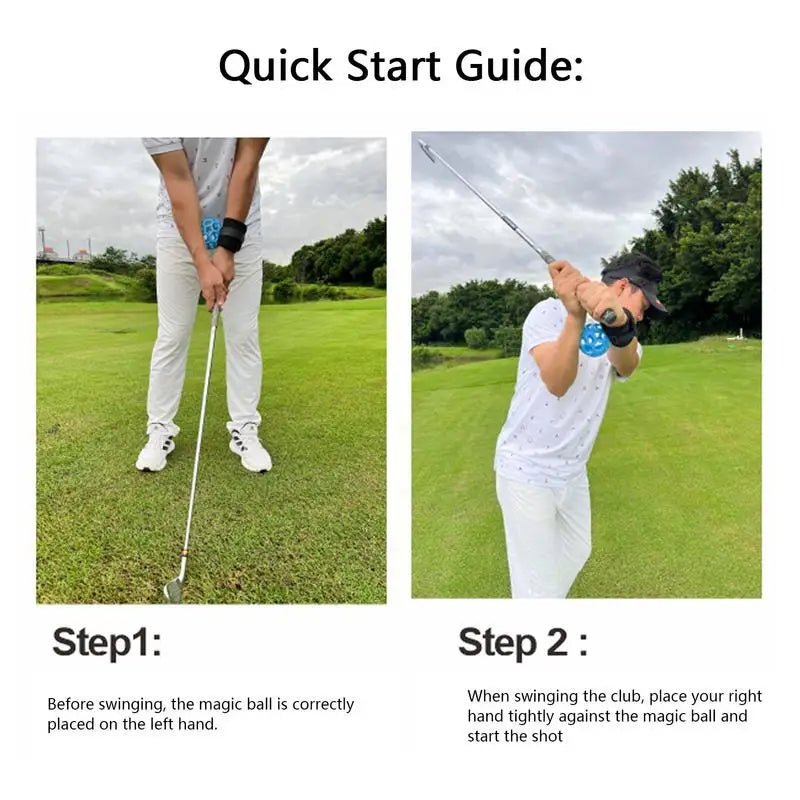 Quick Start Guide:

Step1:

Before swinging, the magic ball is correctly placed on the left hand.

Step 2 :

When swinging the club, place your right hand tightly against the magic ball and start the shot