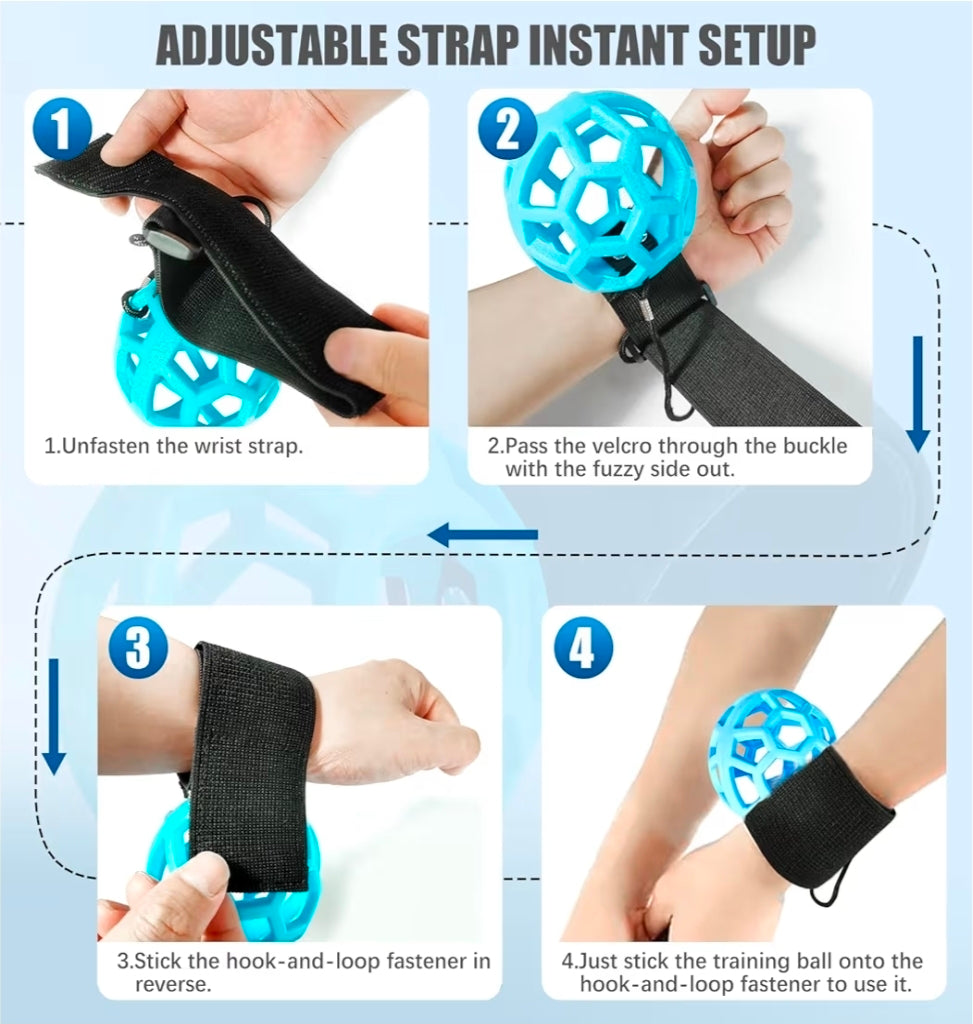 ADJUSTABLE STRAP INSTANT SETUP

1

1.Unfasten the wrist strap.

2

2.Pass the velcro through the buckle with the fuzzy side out.

3

3.Stick the hook-and-loop fastener in reverse.

4

4.Just stick the training ball onto the hook-and-loop fastener to use it.