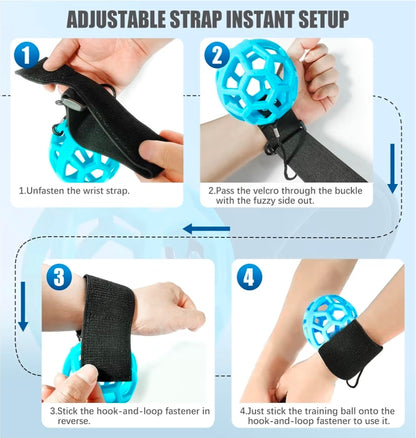 ADJUSTABLE STRAP INSTANT SETUP

1

1.Unfasten the wrist strap.

2

2.Pass the velcro through the buckle with the fuzzy side out.

3

3.Stick the hook-and-loop fastener in reverse.

4

4.Just stick the training ball onto the hook-and-loop fastener to use it.